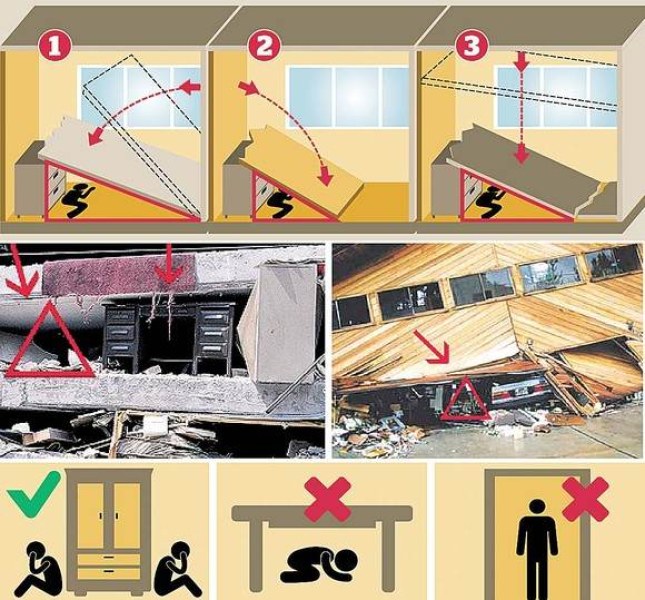 1

2

3